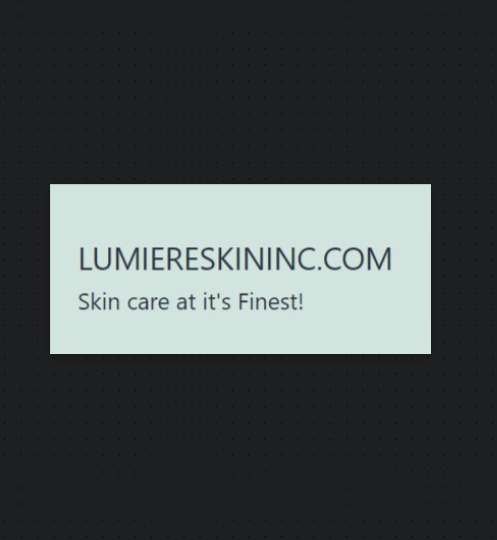 LUMIERESKININC.COM

Skin care at it's Finest!